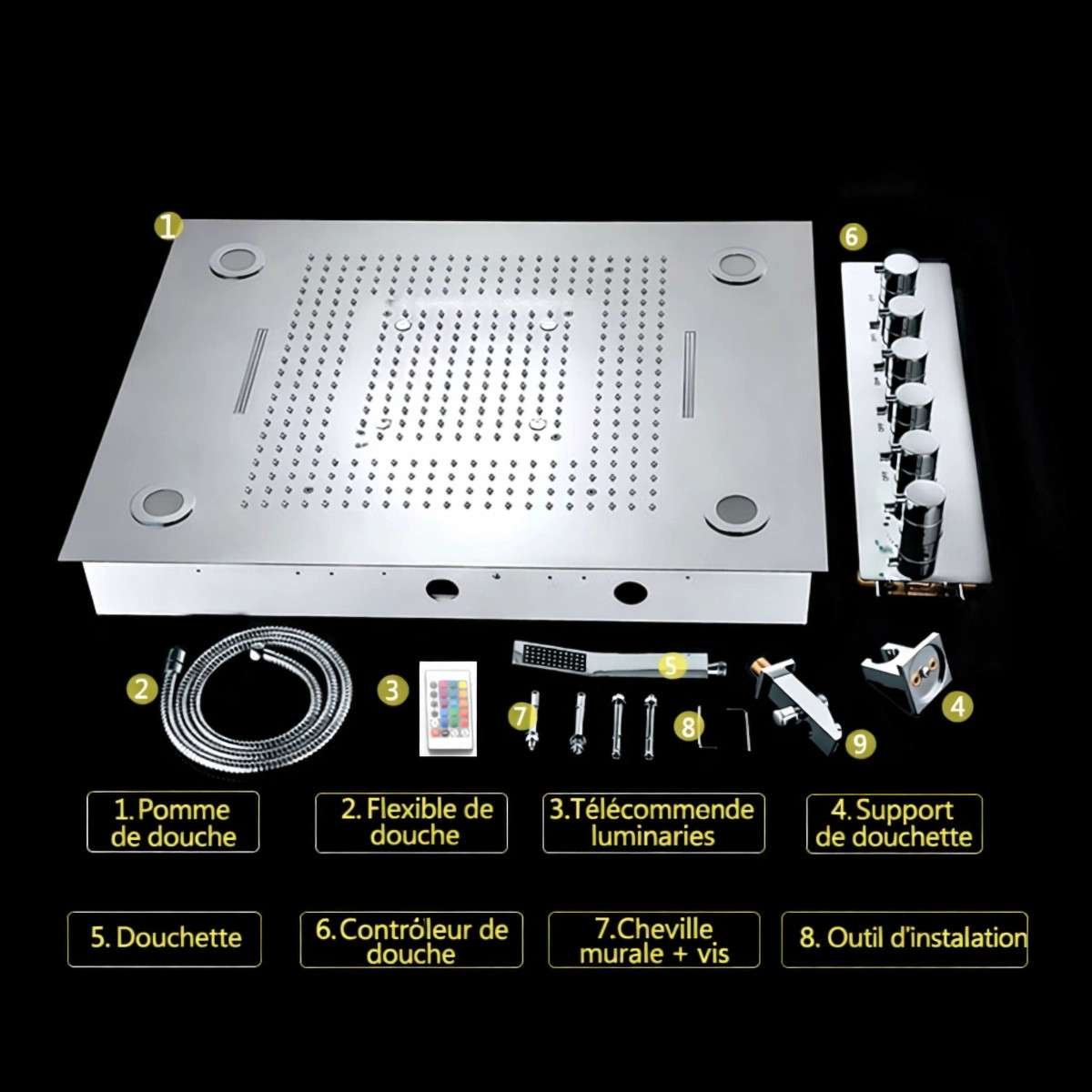 1

6

2

3

5

7

8

9

4

1. Pomme de douche

2. Flexible de douche

3.Télécommende luminaries

4. Support de douchette

5. Douchette

6.Contrôleur de douche

7.Cheville murale + vis

8. Outil d'instalation