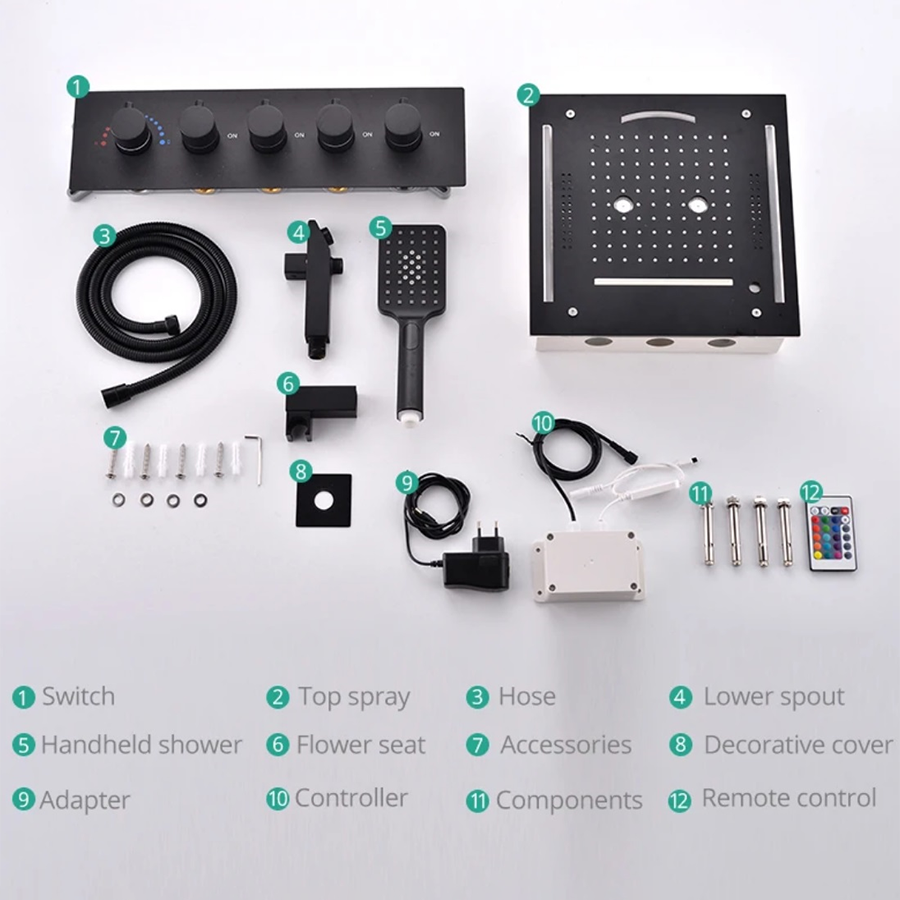 1

ON ON ON ON

2

3

4

5

6

7

8

9

10

11

12

1 Switch
2 Top spray
3 Hose
4 Lower spout
5 Handheld shower
6 Flower seat
7 Accessories
8 Decorative cover
9 Adapter
10 Controller
11 Components
12 Remote control