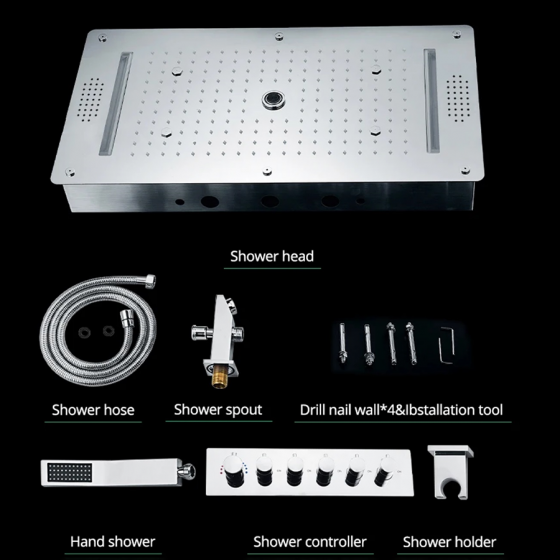 Shower head

Shower hose

Shower spout

Drill nail wall*4&Ibstallation tool

Hand shower

Shower controller

Shower holder